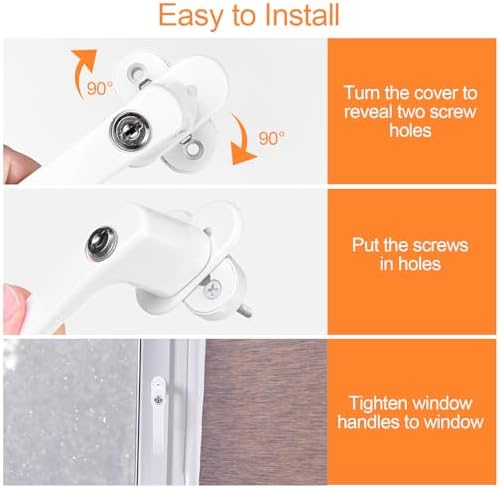 Easy to Install

90°

90°

Turn the cover to reveal two screw holes

Put the screws in holes

Tighten window handles to window