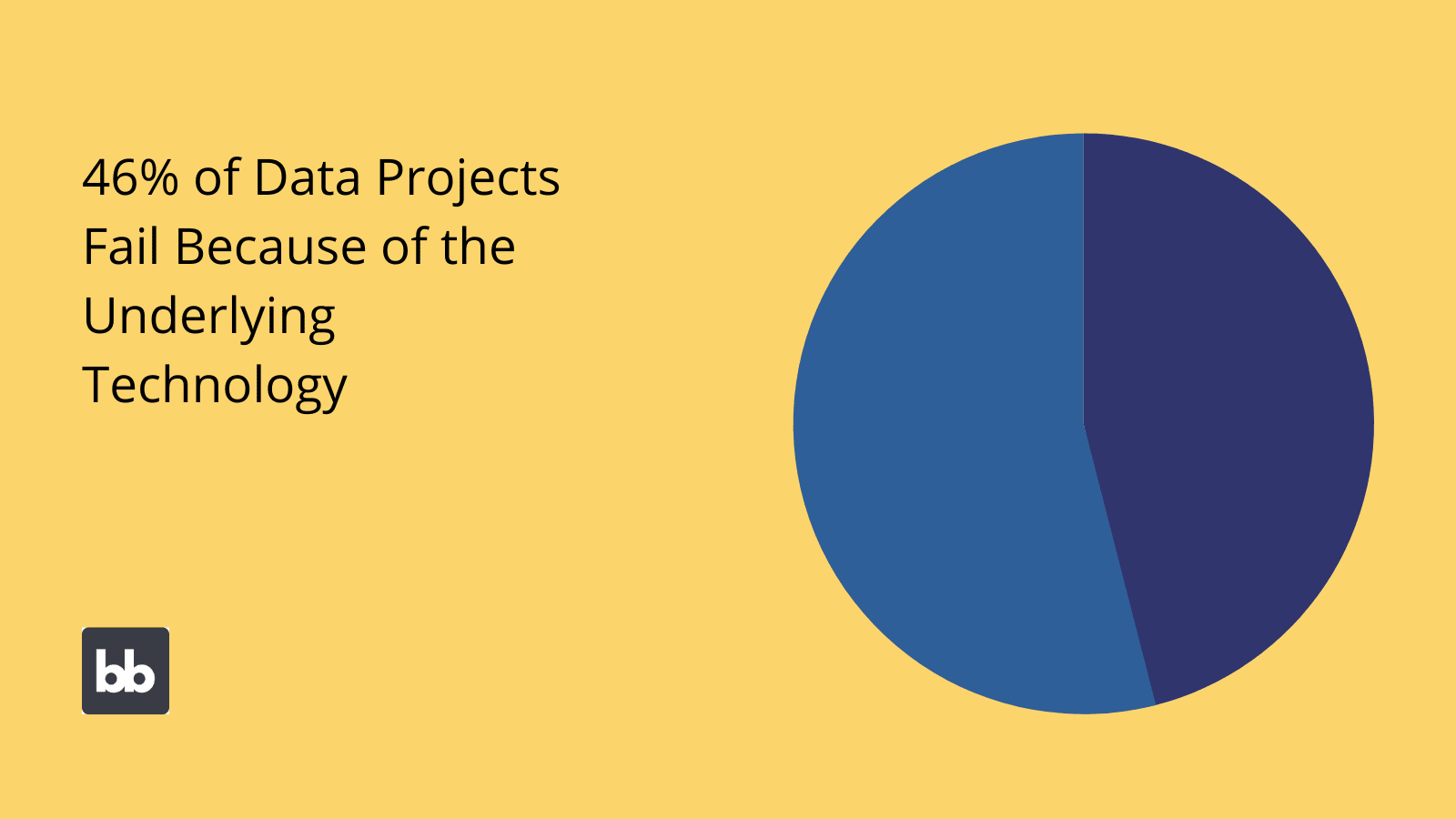 46% of Data Projects Fail Because of the Underlying Technology

bb