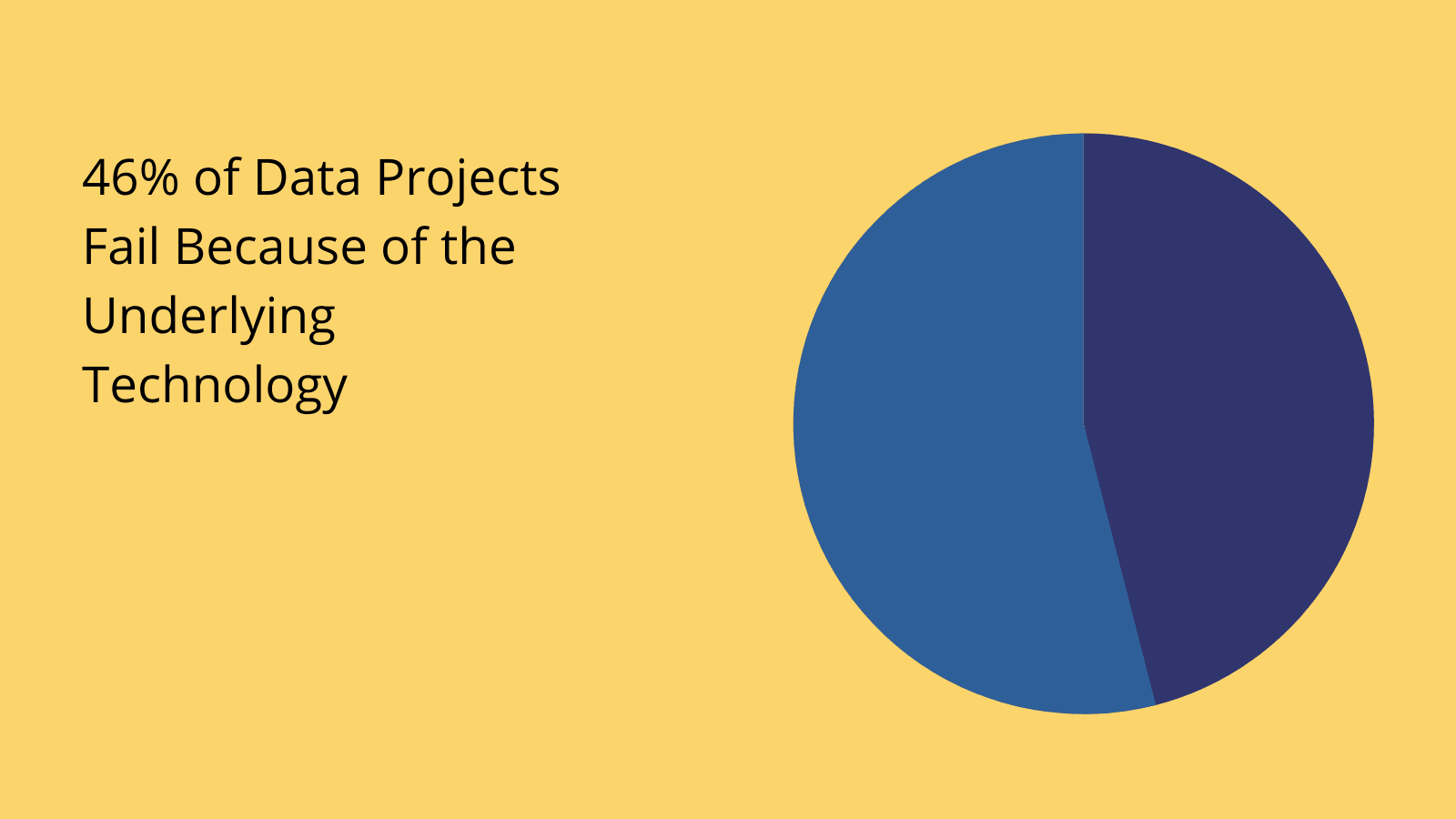 46% of Data Projects Fail Because of the Underlying Technology