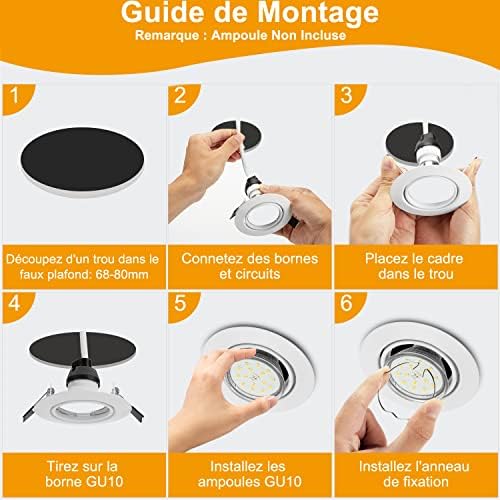 Guide de Montage
Remarque : Ampoule Non Incluse

1

Découpez d'un trou dans le faux plafond: 68-80mm

2

Connetez des bornes et circuits

3

Placez le cadre dans le trou

4

Tirez sur la borne GU10

5

Installez les ampoules GU10

6

Installez l'anneau de fixation