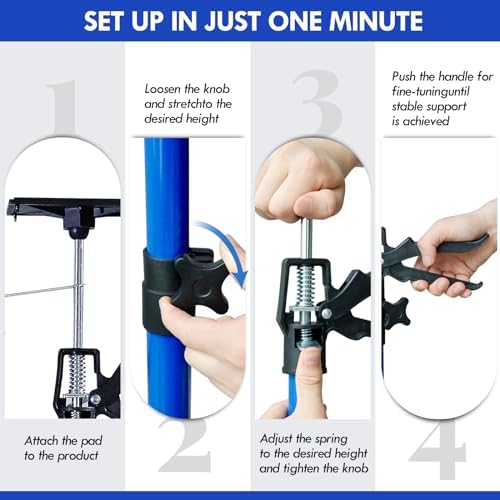 SET UP IN JUST ONE MINUTE

1

Attach the pad to the product

Loosen the knob and stretchto the desired height

2

3

Adjust the spring to the desired height and tighten the knob

Push the handle for fine-tuninguntil stable support is achieved

4