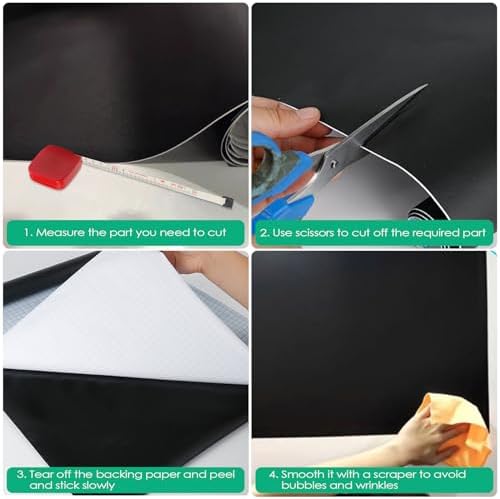 1. Measure the part you need to cut

2. Use scissors to cut off the required part

3. Tear off the backing paper and peel and stick slowly

4. Smooth it with a scraper to avoid bubbles and wrinkles