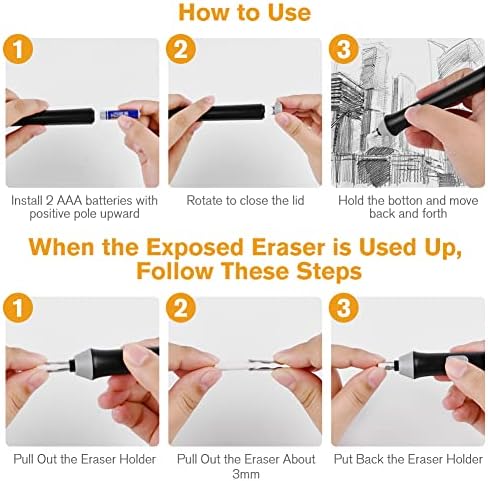 How to Use

1

Install 2 AAA batteries with positive pole upward

2

Rotate to close the lid

3

Hold the botton and move back and forth

When the Exposed Eraser is Used Up, Follow These Steps

1

Pull Out the Eraser Holder

2

Pull Out the Eraser About 3mm

3

Put Back the Eraser Holder