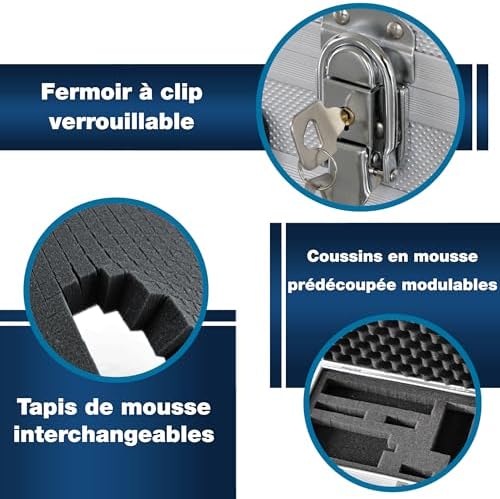 Fermoir à clip verrouillable

Coussins en mousse prédécoupée modulables

Tapis de mousse interchangeables