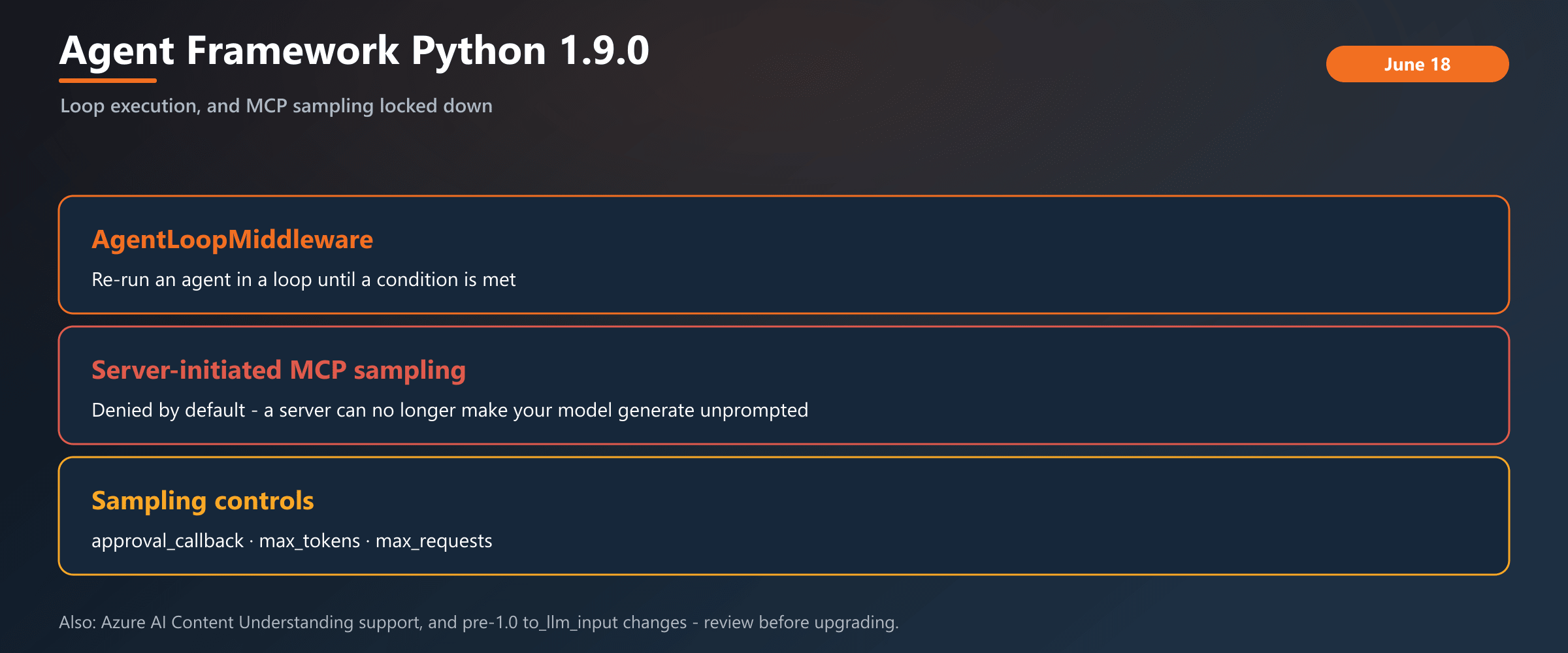 Agent Framework Python 1.9.0

June 18

Loop execution, and MCP sampling locked down

AgentLoopMiddleware

Re-run an agent in a loop until a condition is met

Server-initiated MCP sampling

Denied by default - a server can no longer make your model generate unprompted

Sampling controls

approval_callback · max_tokens · max_requests

Also: Azure AI Content Understanding support, and pre-1.0 to_llm_input changes - review before upgrading.