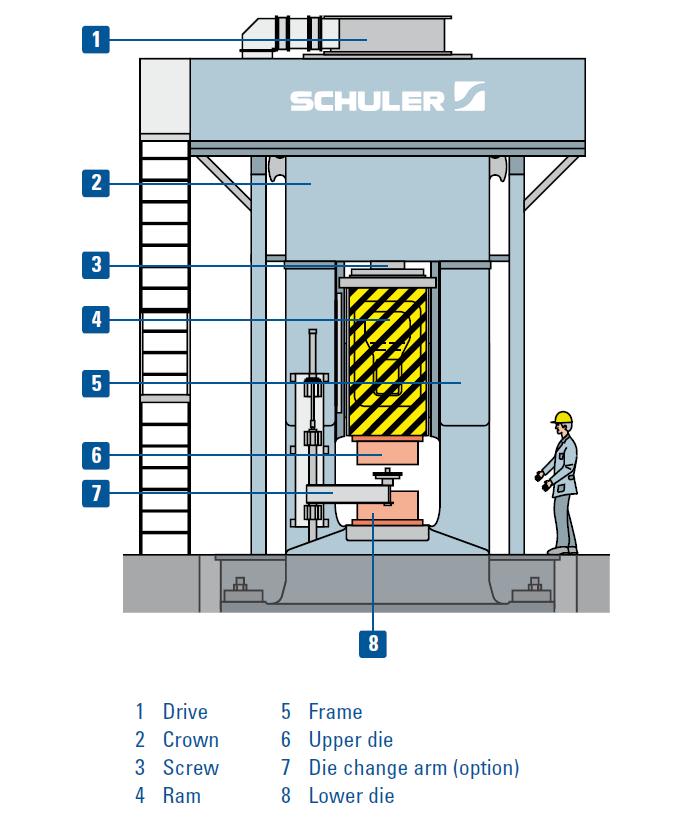 1
SCHULER
2
3
4
5
6
7
8

1 Drive
2 Crown
3 Screw
4 Ram

5 Frame
6 Upper die
7 Die change arm (option)
8 Lower die