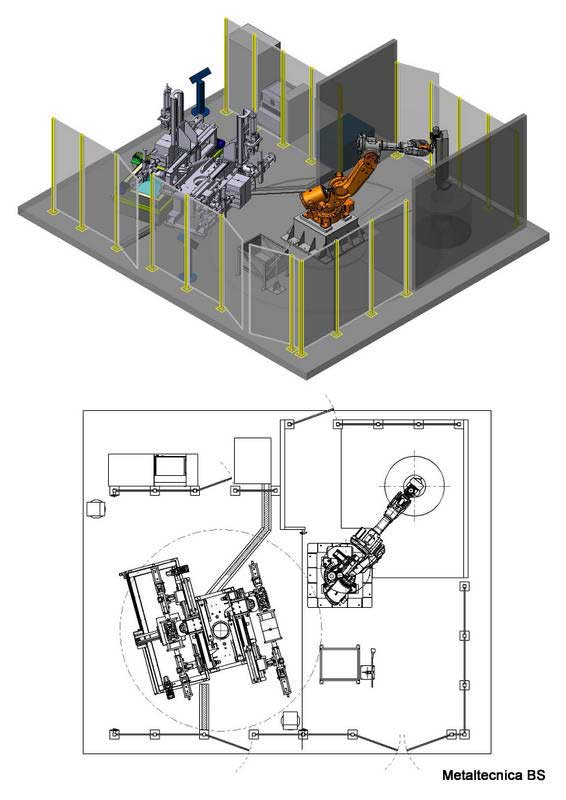 Metaltecnica BS