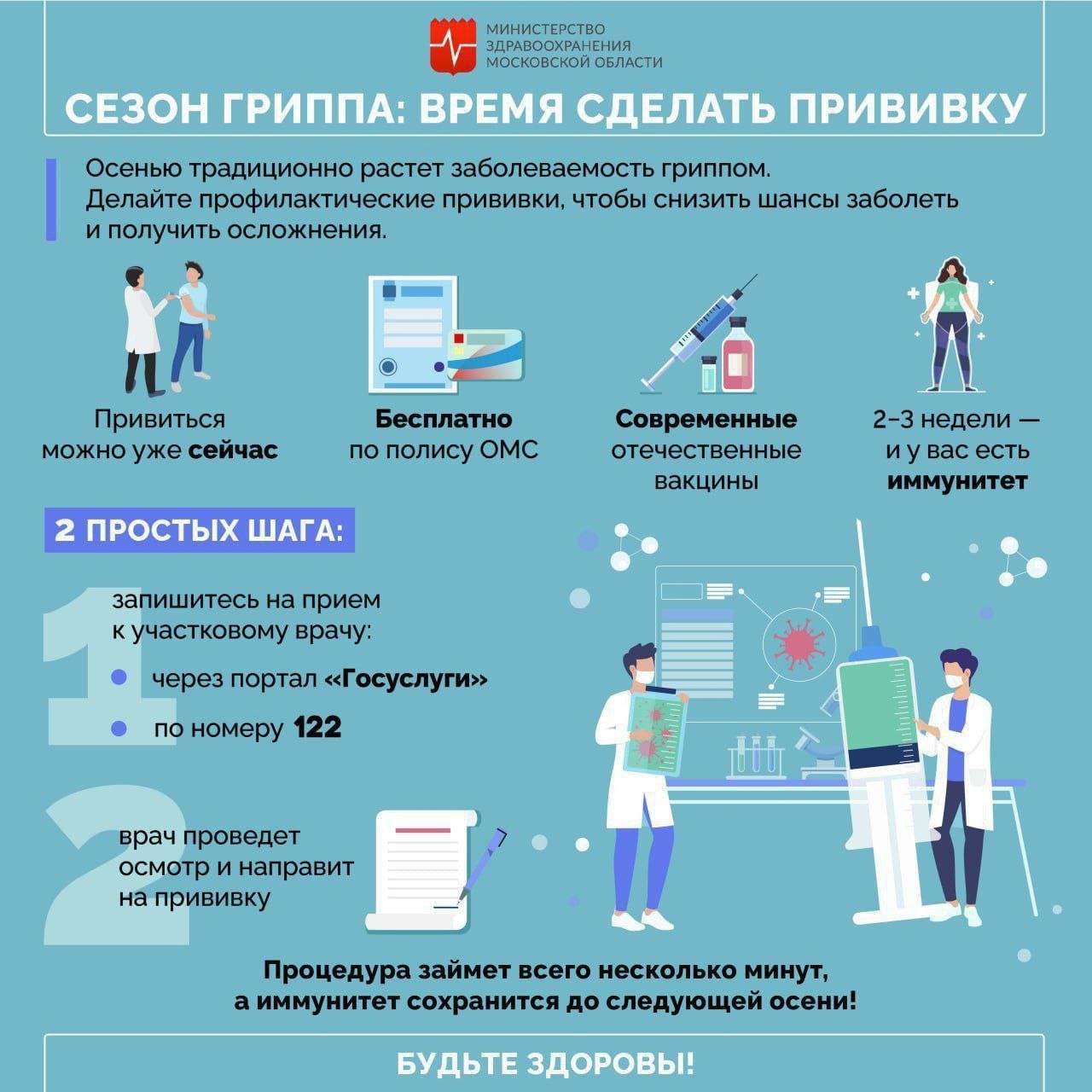 МИНИСТЕРСТВО ЗДРАВООХРАНЕНИЯ МОСКОВСКОЙ ОБЛАСТИ

СЕЗОН ГРИППА: ВРЕМЯ СДЕЛАТЬ ПРИВИВКУ

Осенью традиционно растет заболеваемость гриппом. Делайте профилактические прививки, чтобы снизить шансы заболеть и получить осложнения.

Привиться можно уже сейчас

Бесплатно по полису ОМС

Современные отечественные вакцины

2–3 недели — и у вас есть иммунитет

2 ПРОСТЫХ ШАГА:

1

запишитесь на прием к участковому врачу:

через портал «Госуслуги»

по номеру 122

2

врач проведет осмотр и направит на прививку

Процедура займет всего несколько минут, а иммунитет сохранится до следующей осени!

БУДЬТЕ ЗДОРОВЫ!