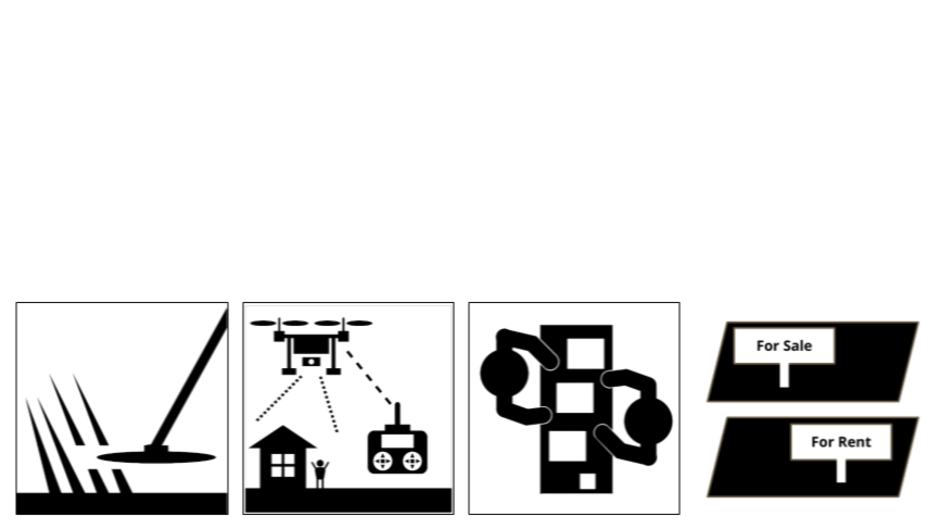 For Sale

For Rent