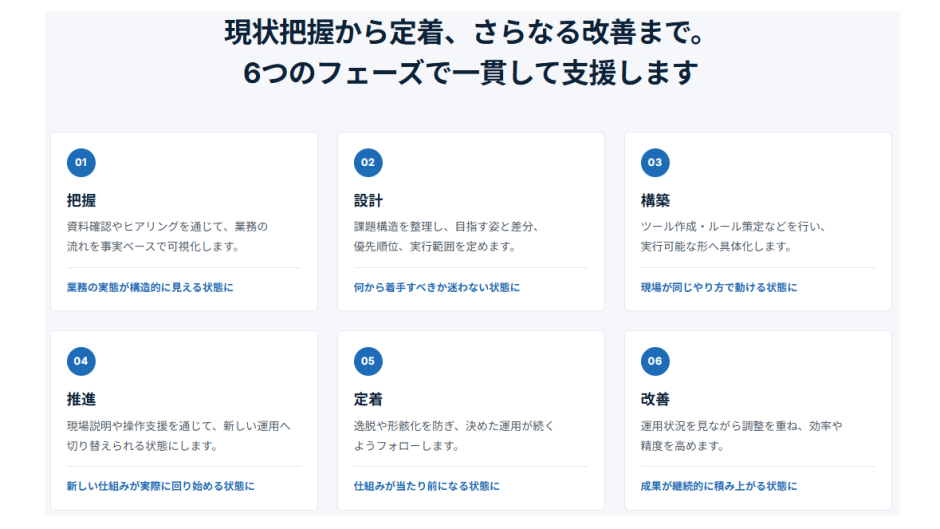 現状把握から定着、さらなる改善まで。
6つのフェーズで一貫して支援します

01

把握

資料確認やヒアリングを通じて、業務の流れを事実ベースで可視化します。

業務の実態が構造的に見える状態に

02

設計

課題構造を整理し、目指す姿と差分、優先順位、実行範囲を定めます。

何から着手すべきか迷わない状態に

03

構築

ツール作成・ルール策定などを行い、実行可能な形へ具体化します。

現場が同じやり方で動ける状態に

04

推進

現場説明や操作支援を通じて、新しい運用へ切り替えられる状態にします。

新しい仕組みが実際に回り始める状態に

05

定着

逸脱や形骸化を防ぎ、決めた運用が続くようフォローします。

仕組みが当たり前になる状態に

06

改善

運用状況を見ながら調整を重ね、効率や精度を高めます。

成果が継続的に積み上がる状態に