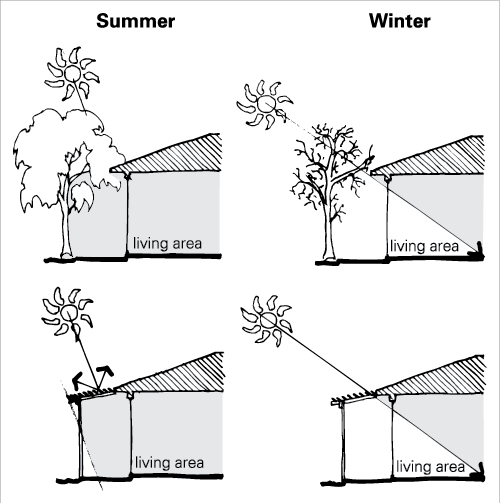 Summer

Winter

living area

living area

living area

living area