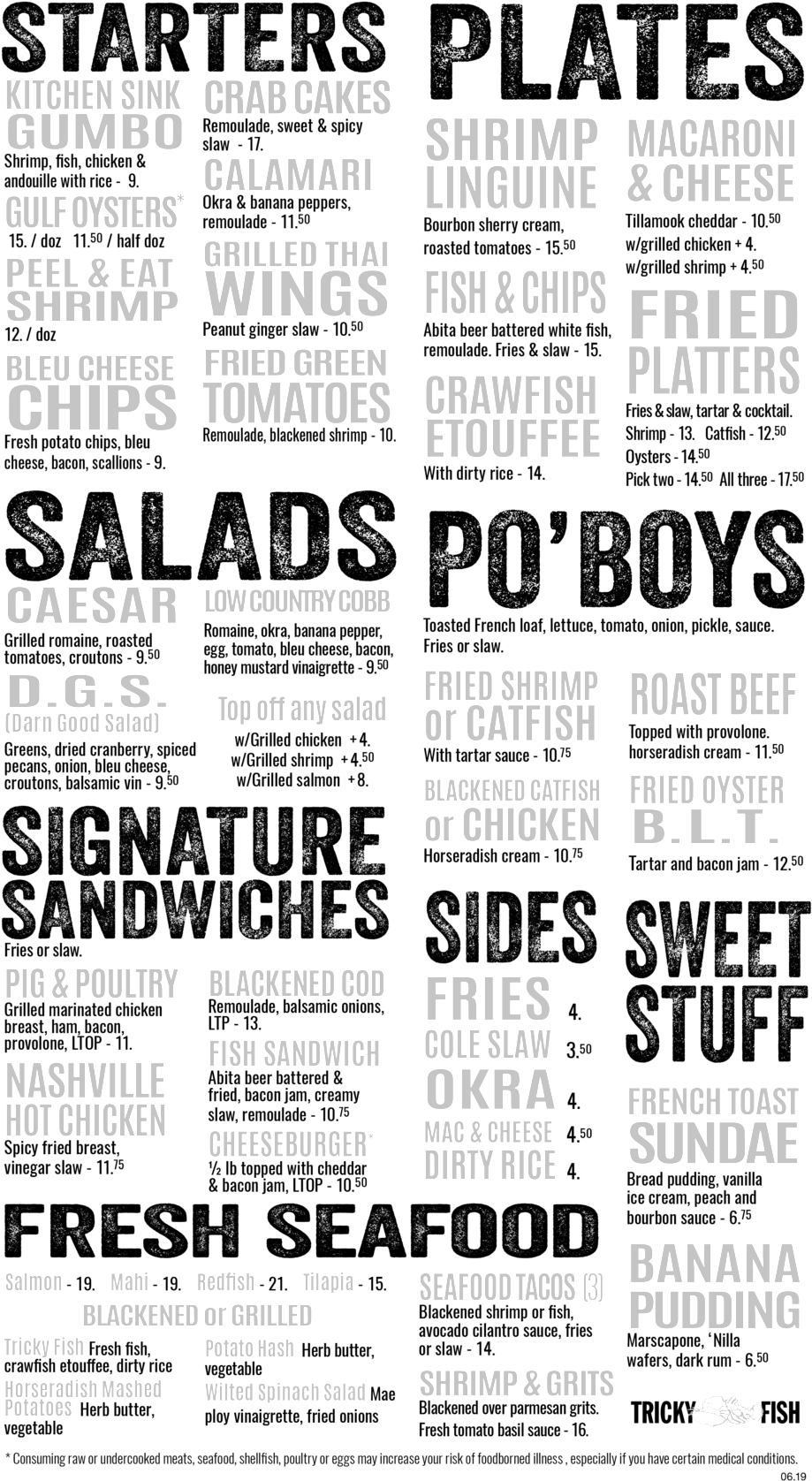 STARTERS

KITCHEN SINK GUMBO
Shrimp, fish, chicken & andouille with rice - 9.

GULF OYSTERS*
15. / doz 11.$^{50}$ / half doz

PEEL & EAT SHRIMP
12. / doz

BLEU CHEESE CHIPS
Fresh potato chips, bleu cheese, bacon, scallions - 9.

CRAB CAKES
Remoulade, sweet & spicy slaw - 17.

CALAMARI
Okra & banana peppers, remoulade - 11.$^{50}$

GRILLED THAI WINGS
Peanut ginger slaw - 10.$^{50}$

FRIED GREEN TOMATOES
Remoulade, blackened shrimp - 10.

PLATES

SHRIMP LINGUINE
Bourbon sherry cream, roasted tomatoes - 15.$^{50}$

FISH & CHIPS
Abita beer battered white fish, remoulade. Fries & slaw - 15.

CRAWFISH ETOUFFEE
With dirty rice - 14.

MACARONI & CHEESE
Tillamook cheddar - 10.$^{50}$
w/grilled chicken + 4.
w/grilled shrimp + 4.$^{50}$

FRIED PLATTERS
Fries & slaw, tartar & cocktail.
Shrimp - 13. Catfish - 12.$^{50}$
Oysters - 14.$^{50}$
Pick two - 14.$^{50}$ All three - 17.$^{50}$

SALADS

CAESAR
Grilled romaine, roasted tomatoes, croutons - 9.$^{50}$

D.G.S.
(Darn Good Salad)
Greens, dried cranberry, spiced pecans, onion, bleu cheese, croutons, balsamic vin - 9.$^{50}$

LOW COUNTRY COBB
Romaine, okra, banana pepper, egg, tomato, bleu cheese, bacon, honey mustard vinaigrette - 9.$^{50}$

Top off any salad
w/Grilled chicken + 4.
w/Grilled shrimp + 4.$^{50}$
w/Grilled salmon + 8.

PO'BOYS
Toasted French loaf, lettuce, tomato, onion, pickle, sauce. Fries or slaw.

FRIED SHRIMP or CATFISH
With tartar sauce - 10.$^{75}$

BLACKENED CATFISH or CHICKEN
Horseradish cream - 10.$^{75}$

ROAST BEEF
Topped with provolone. horseradish cream - 11.$^{50}$

FRIED OYSTER B.L.T.
Tartar and bacon jam - 12.$^{50}$

SIGNATURE SANDWICHES
Fries or slaw.

PIG & POULTRY
Grilled marinated chicken breast, ham, bacon, provolone, LTOP - 11.

NASHVILLE HOT CHICKEN
Spicy fried breast, vinegar slaw - 11.$^{75}$

BLACKENED COD
Remoulade, balsamic onions, LTP - 13.

FISH SANDWICH
Abita beer battered & fried, bacon jam, creamy slaw, remoulade - 10.$^{75}$

CHEESEBURGER*
½ lb topped with cheddar & bacon jam, LTOP - 10.$^{50}$

SIDES
FRIES 4.
COLE SLAW 3.$^{50}$
OKRA 4.
MAC & CHEESE 4.$^{50}$
DIRTY RICE 4.

SWEET STUFF

FRENCH TOAST SUNDAE
Bread pudding, vanilla ice cream, peach and bourbon sauce - 6.$^{75}$

BANANA PUDDING
Marscapone, 'Nilla wafers, dark rum - 6.$^{50}$

FRESH SEAFOOD
Salmon - 19. Mahi - 19. Redfish - 21. Tilapia - 15.
BLACKENED or GRILLED

Tricky Fish Fresh fish, crawfish etouffee, dirty rice
Horseradish Mashed Potatoes Herb butter, vegetable
Potato Hash Herb butter, vegetable
Wilted Spinach Salad Mae ploy vinaigrette, fried onions

SEAFOOD TACOS (3)
Blackened shrimp or fish, avocado cilantro sauce, fries or slaw - 14.

SHRIMP & GRITS
Blackened over parmesan grits. Fresh tomato basil sauce - 16.

TRICKY FISH

* Consuming raw or undercooked meats, seafood, shellfish, poultry or eggs may increase your risk of foodborned illness , especially if you have certain medical conditions.
06.19