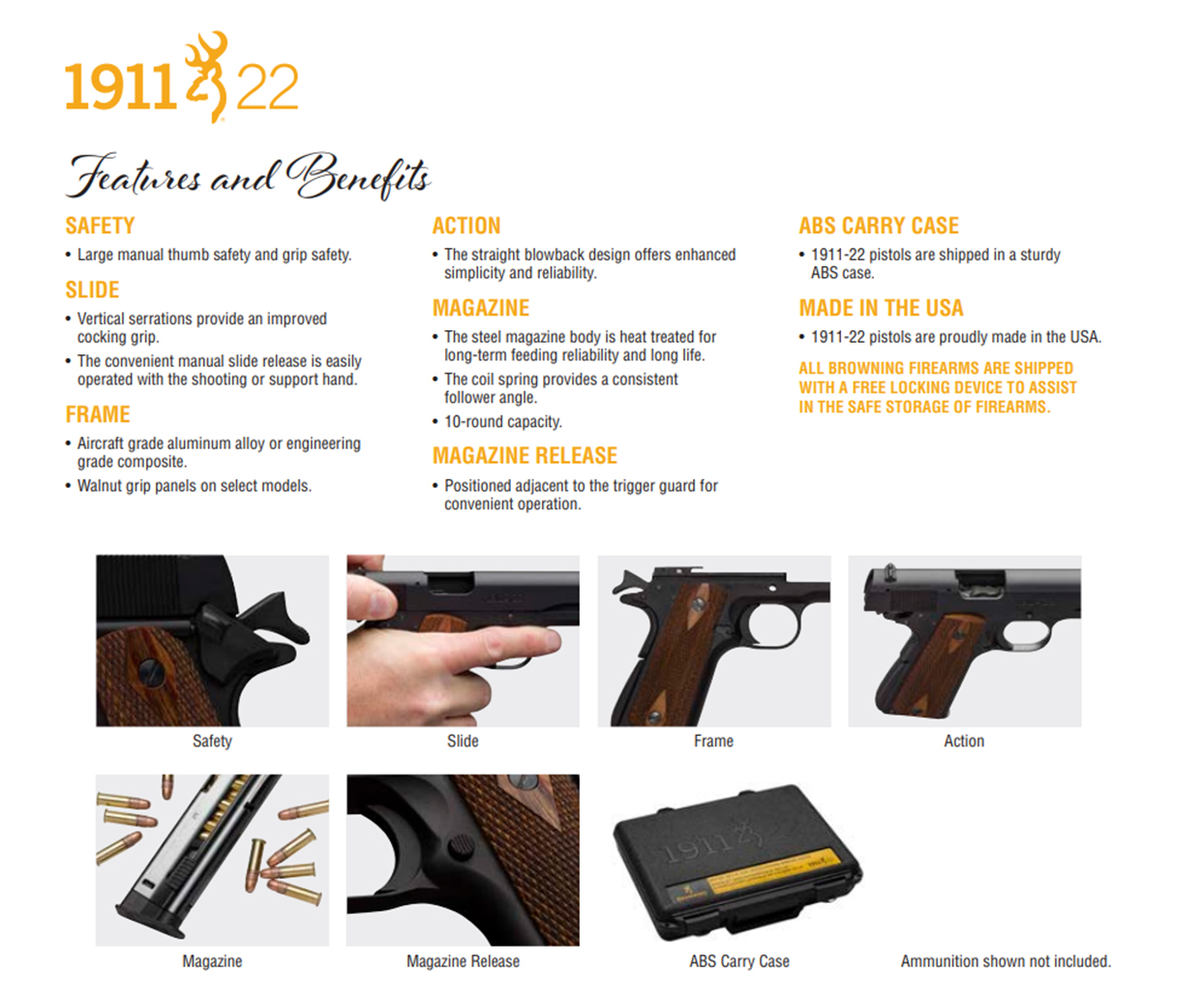 1911 22

Features and Benefits

SAFETY
• Large manual thumb safety and grip safety.

SLIDE
• Vertical serrations provide an improved cocking grip.
• The convenient manual slide release is easily operated with the shooting or support hand.

FRAME
• Aircraft grade aluminum alloy or engineering grade composite.
• Walnut grip panels on select models.

ACTION
• The straight blowback design offers enhanced simplicity and reliability.

MAGAZINE
• The steel magazine body is heat treated for long-term feeding reliability and long life.
• The coil spring provides a consistent follower angle.
• 10-round capacity.

MAGAZINE RELEASE
• Positioned adjacent to the trigger guard for convenient operation.

ABS CARRY CASE
• 1911-22 pistols are shipped in a sturdy ABS case.

MADE IN THE USA
• 1911-22 pistols are proudly made in the USA.

ALL BROWNING FIREARMS ARE SHIPPED WITH A FREE LOCKING DEVICE TO ASSIST IN THE SAFE STORAGE OF FIREARMS.

Safety

Slide

Frame

Action

Magazine

Magazine Release

1911

ABS Carry Case

Ammunition shown not included.