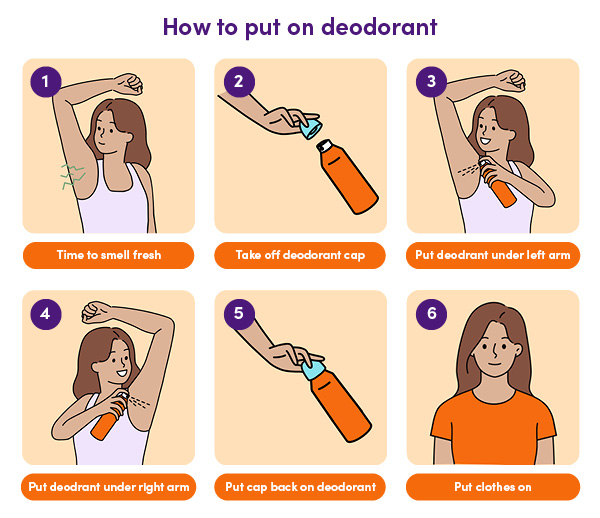 How to put on deodorant

1

Time to smell fresh

2

Take off deodorant cap

3

Put deodrant under left arm

4

Put deodrant under right arm

5

Put cap back on deodorant

6

Put clothes on