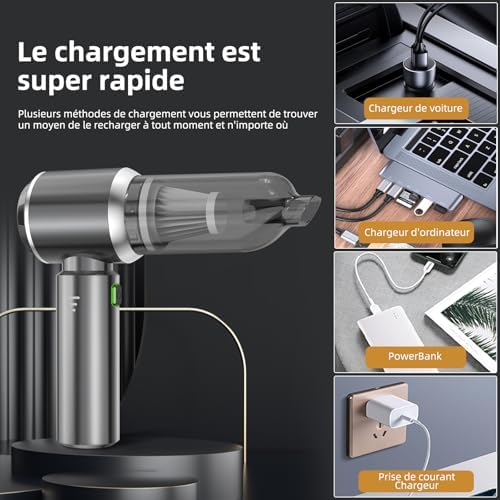 Le chargement est super rapide

Plusieurs méthodes de chargement vous permettent de trouver un moyen de le recharger à tout moment et n'importe où

Chargeur de voiture

Chargeur d'ordinateur

PowerBank

Prise de courant Chargeur