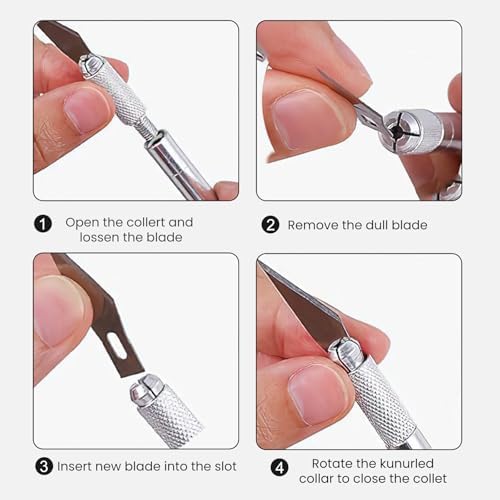 1 Open the collert and lossen the blade

2 Remove the dull blade

3 Insert new blade into the slot

4 Rotate the kunurled collar to close the collet