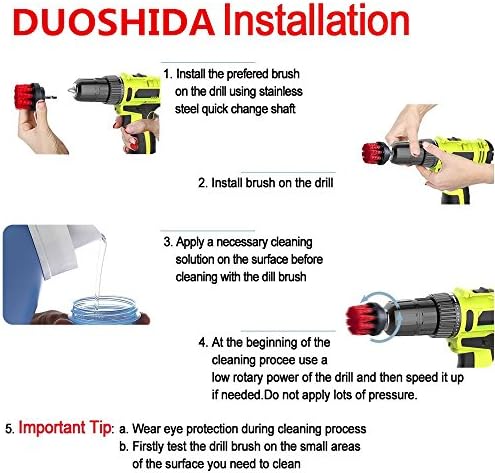 DUOSHIDA Installation

1. Install the prefered brush on the drill using stainless steel quick change shaft

2. Install brush on the drill

3. Apply a necessary cleaning solution on the surface before cleaning with the dill brush

4. At the beginning of the cleaning procee use a low rotary power of the drill and then speed it up if needed.Do not apply lots of pressure.

5. Important Tip: a. Wear eye protection during cleaning process
b. Firstly test the drill brush on the small areas of the surface you need to clean