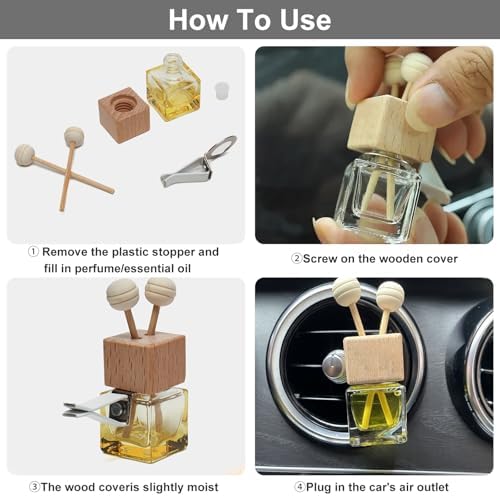 How To Use

① Remove the plastic stopper and fill in perfume/essential oil

②Screw on the wooden cover

③The wood coveris slightly moist

④Plug in the car's air outlet