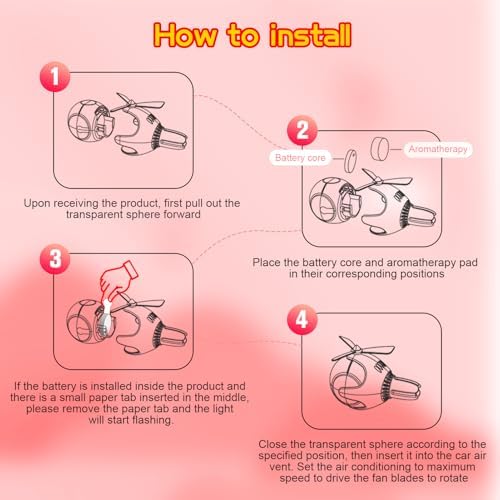 How to install

1

Upon receiving the product, first pull out the transparent sphere forward

2

Battery core

Aromatherapy

Place the battery core and aromatherapy pad in their corresponding positions

3

If the battery is installed inside the product and there is a small paper tab inserted in the middle, please remove the paper tab and the light will start flashing.

4

Close the transparent sphere according to the specified position, then insert it into the car air vent. Set the air conditioning to maximum speed to drive the fan blades to rotate