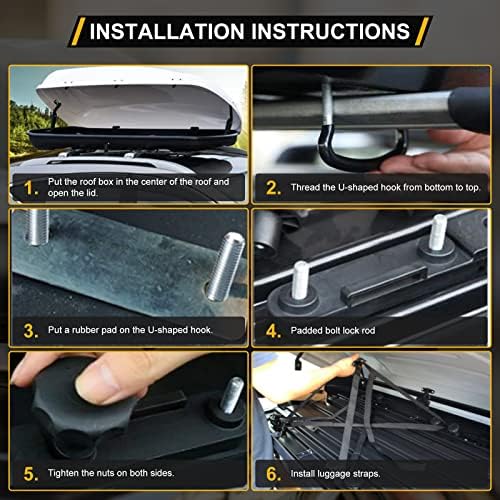 INSTALLATION INSTRUCTIONS

1. Put the roof box in the center of the roof and open the lid.

2. Thread the U-shaped hook from bottom to top.

3. Put a rubber pad on the U-shaped hook.

4. Padded bolt lock rod

5. Tighten the nuts on both sides.

6. Install luggage straps.