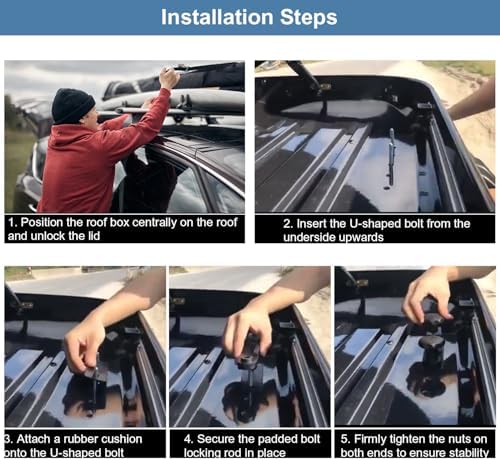 Installation Steps

1. Position the roof box centrally on the roof and unlock the lid

2. Insert the U-shaped bolt from the underside upwards

3. Attach a rubber cushion onto the U-shaped bolt

4. Secure the padded bolt locking rod in place

5. Firmly tighten the nuts on both ends to ensure stability