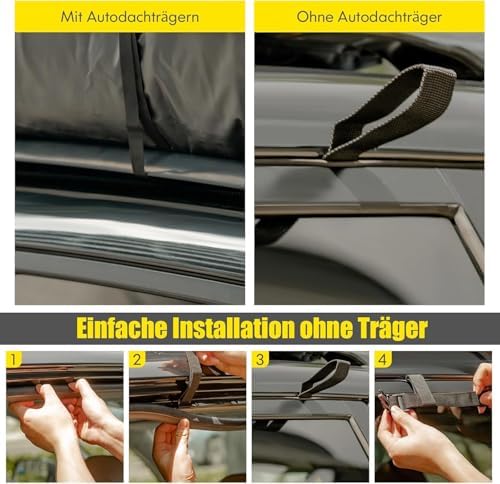 Mit Autodachträgern

Ohne Autodachträger

Einfache Installation ohne Träger

1

2

3

4