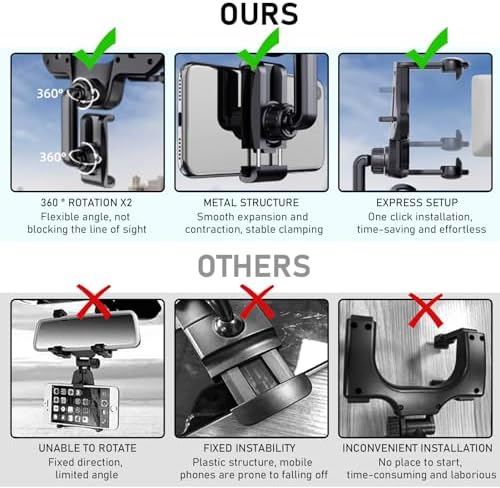 OURS

360°

360°

360 ° ROTATION X2
Flexible angle, not blocking the line of sight

METAL STRUCTURE
Smooth expansion and contraction, stable clamping

EXPRESS SETUP
One click installation, time-saving and effortless

OTHERS

UNABLE TO ROTATE
Fixed direction, limited angle

FIXED INSTABILITY
Plastic structure, mobile phones are prone to falling off

INCONVENIENT INSTALLATION
No place to start, time-consuming and laborious