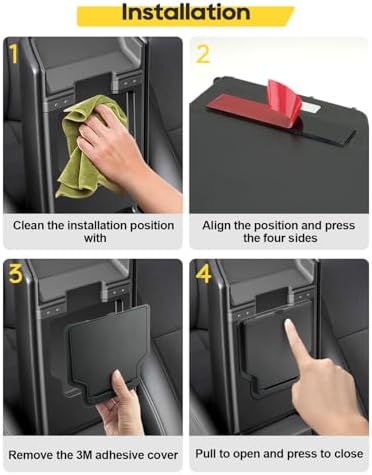 Installation

1

Clean the installation position with

2

Align the position and press the four sides

3

Remove the 3M adhesive cover

4

Pull to open and press to close