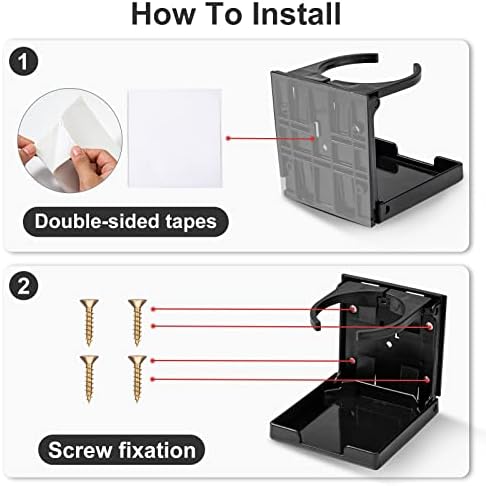 How To Install

1

Double-sided tapes

2

Screw fixation