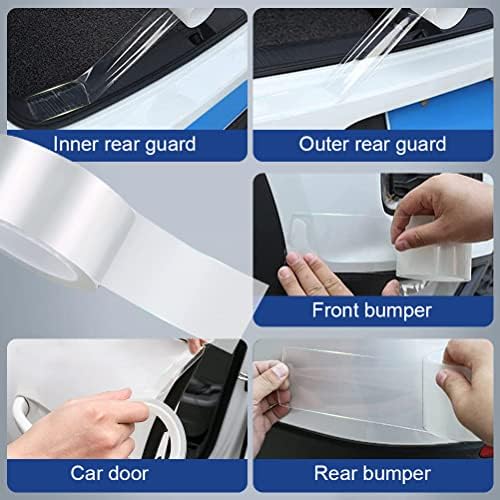 Inner rear guard

Outer rear guard

Front bumper

Car door

Rear bumper