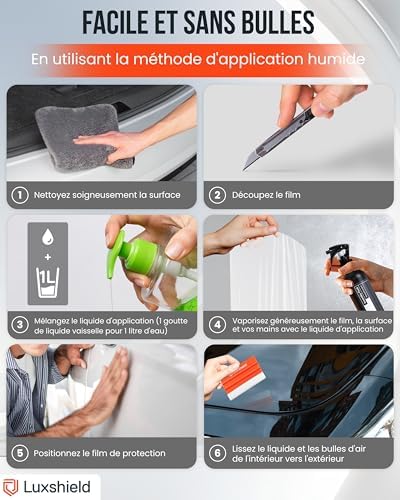 FACILE ET SANS BULLES

En utilisant la méthode d'application humide

1 Nettoyez soigneusement la surface

2 Découpez le film

+
1L

3 Mélangez le liquide d'application (1 goutte de liquide vaisselle pour 1 litre d'eau)

4 Vaporisez généreusement le film, la surface et vos mains avec le liquide d'application

5 Positionnez le film de protection

6 Lissez le liquide et les bulles d'air de l'intérieur vers l'extérieur

Luxshield