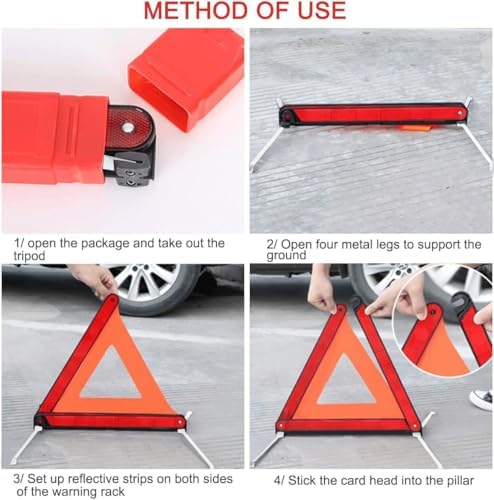 METHOD OF USE

1/ open the package and take out the tripod

2/ Open four metal legs to support the ground

3/ Set up reflective strips on both sides of the warning rack

4/ Stick the card head into the pillar