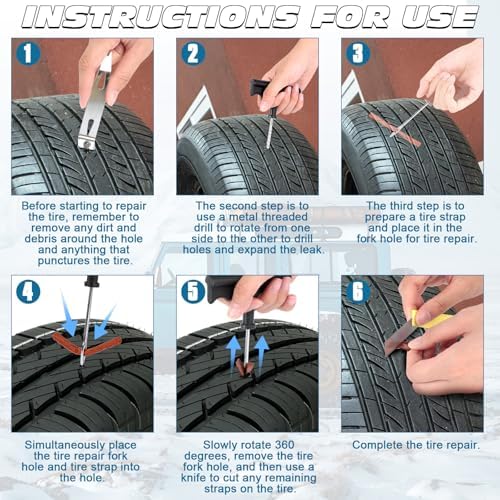 INSTRUCTIONS FOR USE

1

Before starting to repair the tire, remember to remove any dirt and debris around the hole and anything that punctures the tire.

2

The second step is to use a metal threaded drill to rotate from one side to the other to drill holes and expand the leak.

3

The third step is to prepare a tire strap and place it in the fork hole for tire repair.

4

Simultaneously place the tire repair fork hole and tire strap into the hole.

5

Slowly rotate 360 degrees, remove the tire fork hole, and then use a knife to cut any remaining straps on the tire.

6

Complete the tire repair.