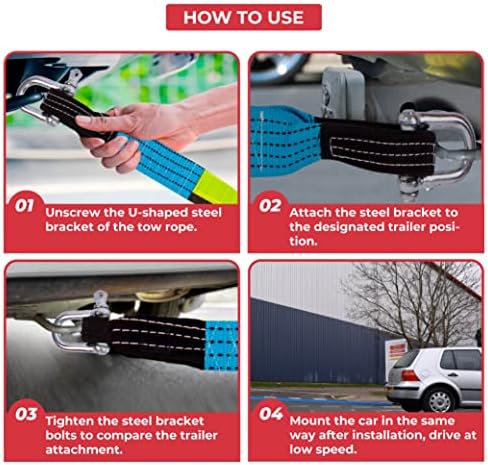 HOW TO USE

01 Unscrew the U-shaped steel bracket of the tow rope.

02 Attach the steel bracket to the designated trailer position.

03 Tighten the steel bracket bolts to compare the trailer attachment.

04 Mount the car in the same way after installation, drive at low speed.