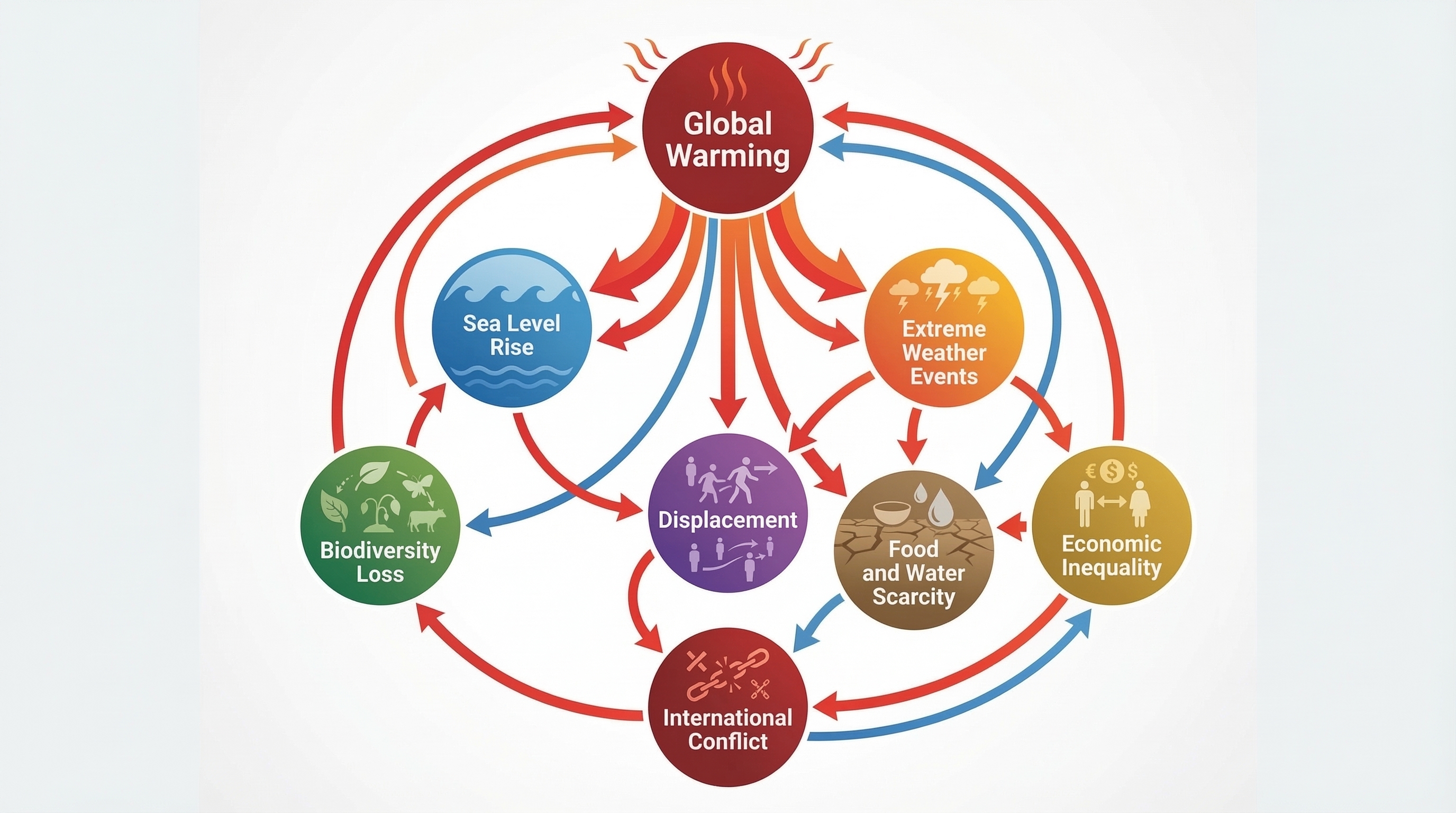 Global Warming

Sea Level Rise

Extreme Weather Events

Biodiversity Loss

Displacement

Food and Water Scarcity

€ $ $

Economic Inequality

International Conflict