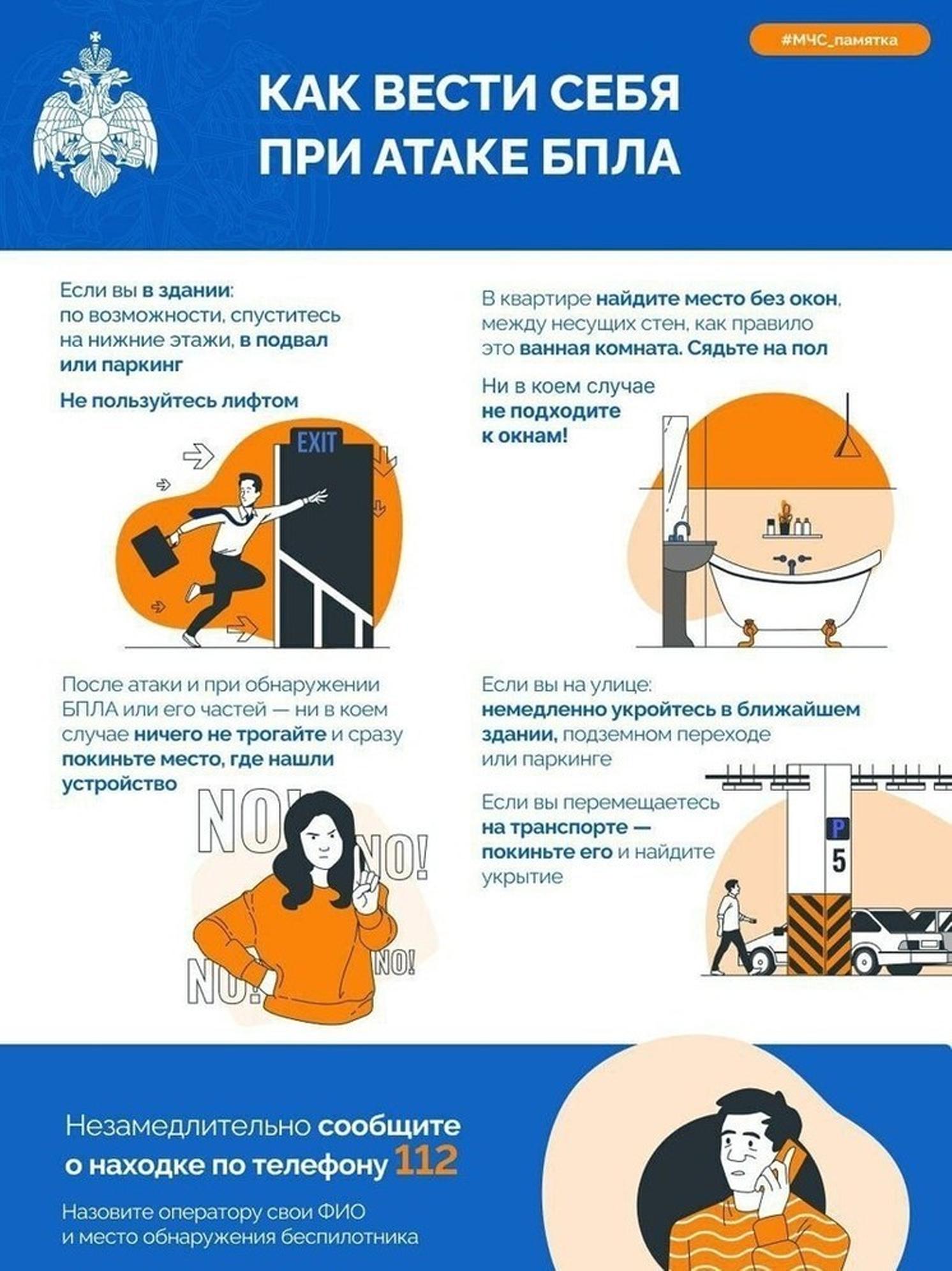 #МЧС_памятка

КАК ВЕСТИ СЕБЯ ПРИ АТАКЕ БПЛА

Если вы в здании: по возможности, спуститесь на нижние этажи, в подвал или паркинг

Не пользуйтесь лифтом

EXIT

В квартире найдите место без окон, между несущих стен, как правило это ванная комната. Сядьте на пол

Ни в коем случае не подходите к окнам!

После атаки и при обнаружении БПЛА или его частей — ни в коем случае ничего не трогайте и сразу покиньте место, где нашли устройство

NO! NO! NO! NO!

Если вы на улице: немедленно укройтесь в ближайшем здании, подземном переходе или паркинге

Если вы перемещаетесь на транспорте — покиньте его и найдите укрытие

P
5

Незамедлительно сообщите о находке по телефону 112

Назовите оператору свои ФИО и место обнаружения беспилотника