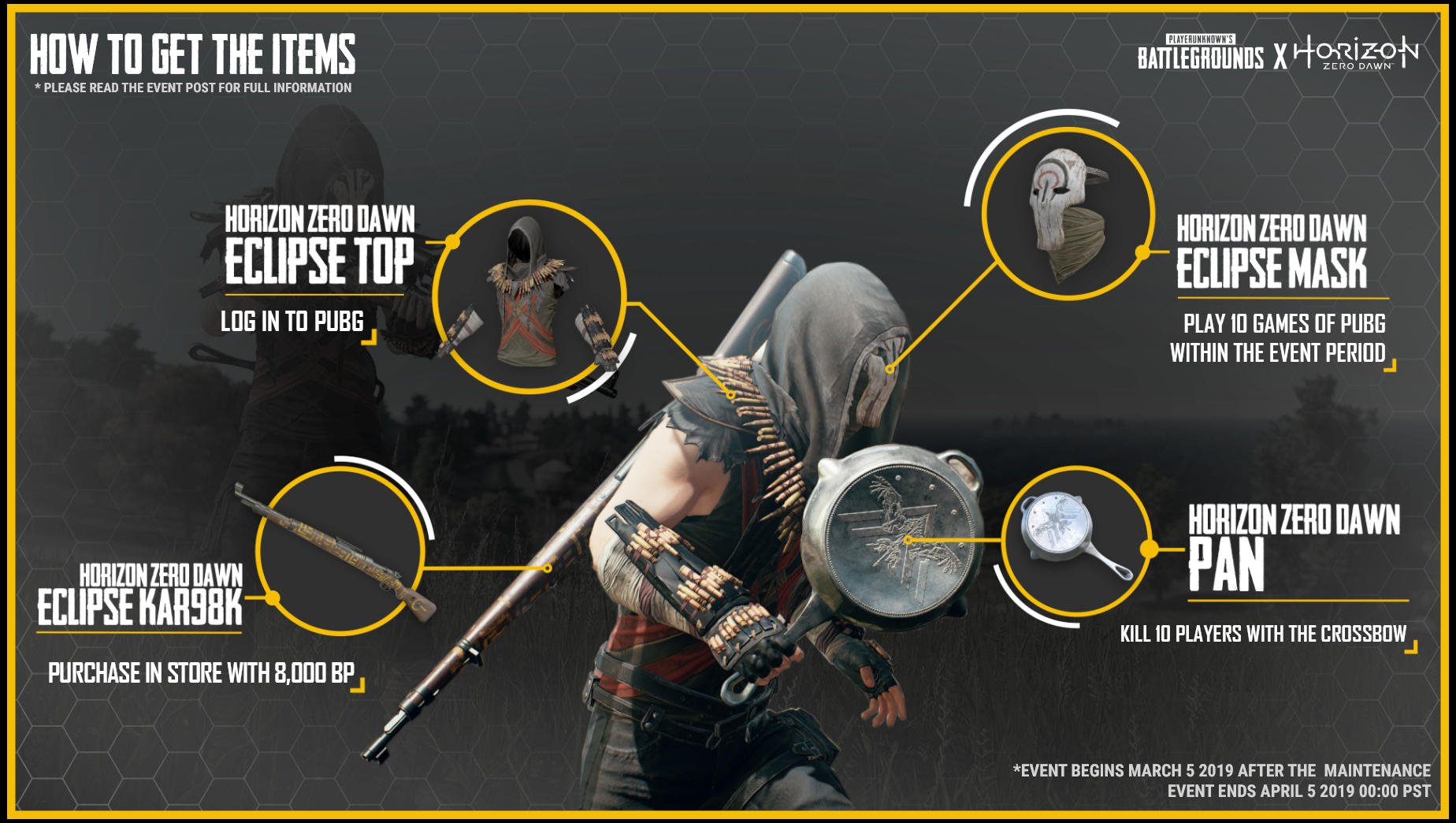 HOW TO GET THE ITEMS
* PLEASE READ THE EVENT POST FOR FULL INFORMATION

PLAYERUNKNOWN'S BATTLEGROUNDS X HORIZON ZERO DAWN

HORIZON ZERO DAWN
ECLIPSE TOP
LOG IN TO PUBG

HORIZON ZERO DAWN
ECLIPSE MASK
PLAY 10 GAMES OF PUBG WITHIN THE EVENT PERIOD

HORIZON ZERO DAWN
ECLIPSE KAR98K
PURCHASE IN STORE WITH 8,000 BP

HORIZON ZERO DAWN
PAN
KILL 10 PLAYERS WITH THE CROSSBOW

*EVENT BEGINS MARCH 5 2019 AFTER THE MAINTENANCE
EVENT ENDS APRIL 5 2019 00:00 PST