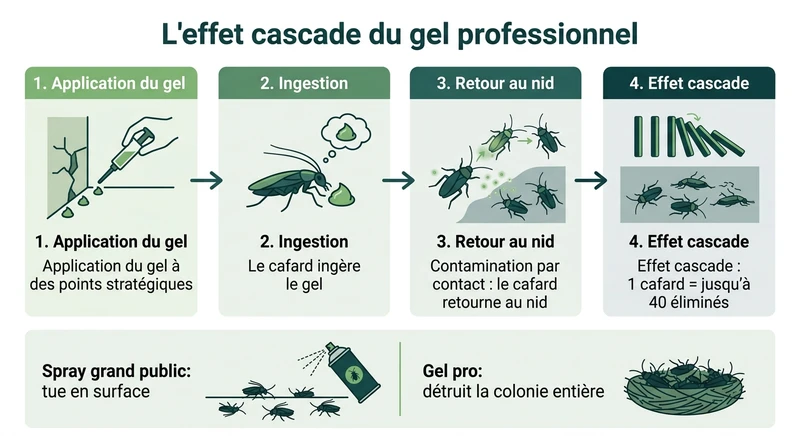 L'effet cascade du gel professionnel

1. Application du gel

1. Application du gel
Application du gel à des points stratégiques

2. Ingestion

2. Ingestion
Le cafard ingère le gel

3. Retour au nid

3. Retour au nid
Contamination par contact : le cafard retourne au nid

4. Effet cascade

4. Effet cascade
Effet cascade : 1 cafard = jusqu'à 40 éliminés

Spray grand public: tue en surface

Gel pro: détruit la colonie entière