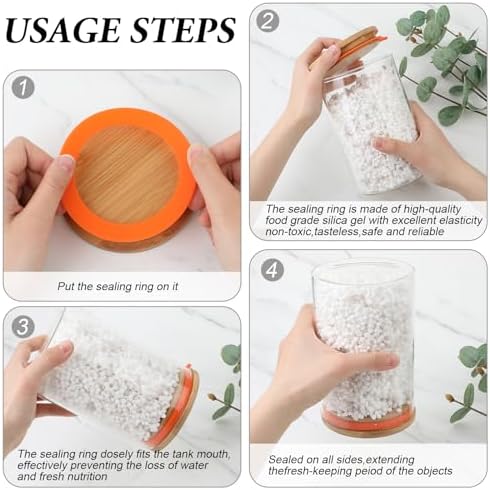 USAGE STEPS

1

Put the sealing ring on it

2

The sealing ring is made of high-quality food grade silica gel with excellent elasticity non-toxic,tasteless,safe and reliable

3

The sealing ring dosely fits the tank mouth, effectively preventing the loss of water and fresh nutrition

4

Sealed on all sides,extending thefresh-keeping peiod of the objects