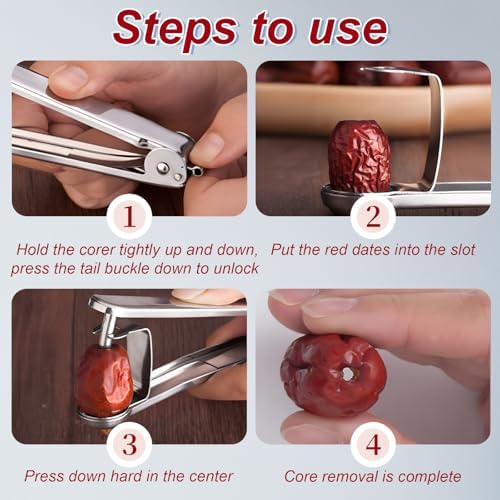 Steps to use

1
Hold the corer tightly up and down, press the tail buckle down to unlock

2
Put the red dates into the slot

3
Press down hard in the center

4
Core removal is complete