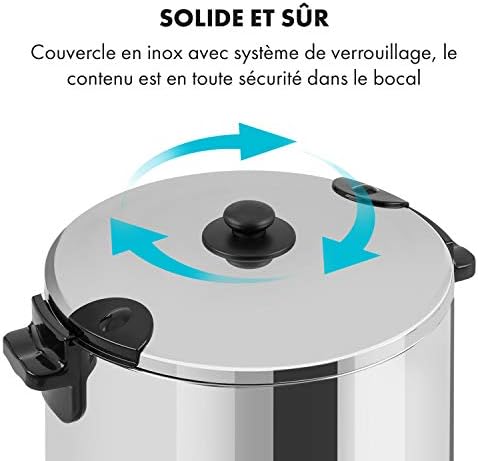 SOLIDE ET SÛR

Couvercle en inox avec système de verrouillage, le contenu est en toute sécurité dans le bocal