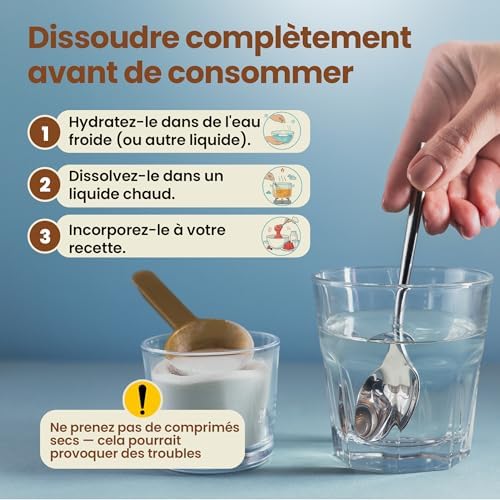 Dissoudre complètement avant de consommer

1 Hydratez-le dans de l'eau froide (ou autre liquide).

2 Dissolvez-le dans un liquide chaud.

3 Incorporez-le à votre recette.

!

Ne prenez pas de comprimés secs — cela pourrait provoquer des troubles