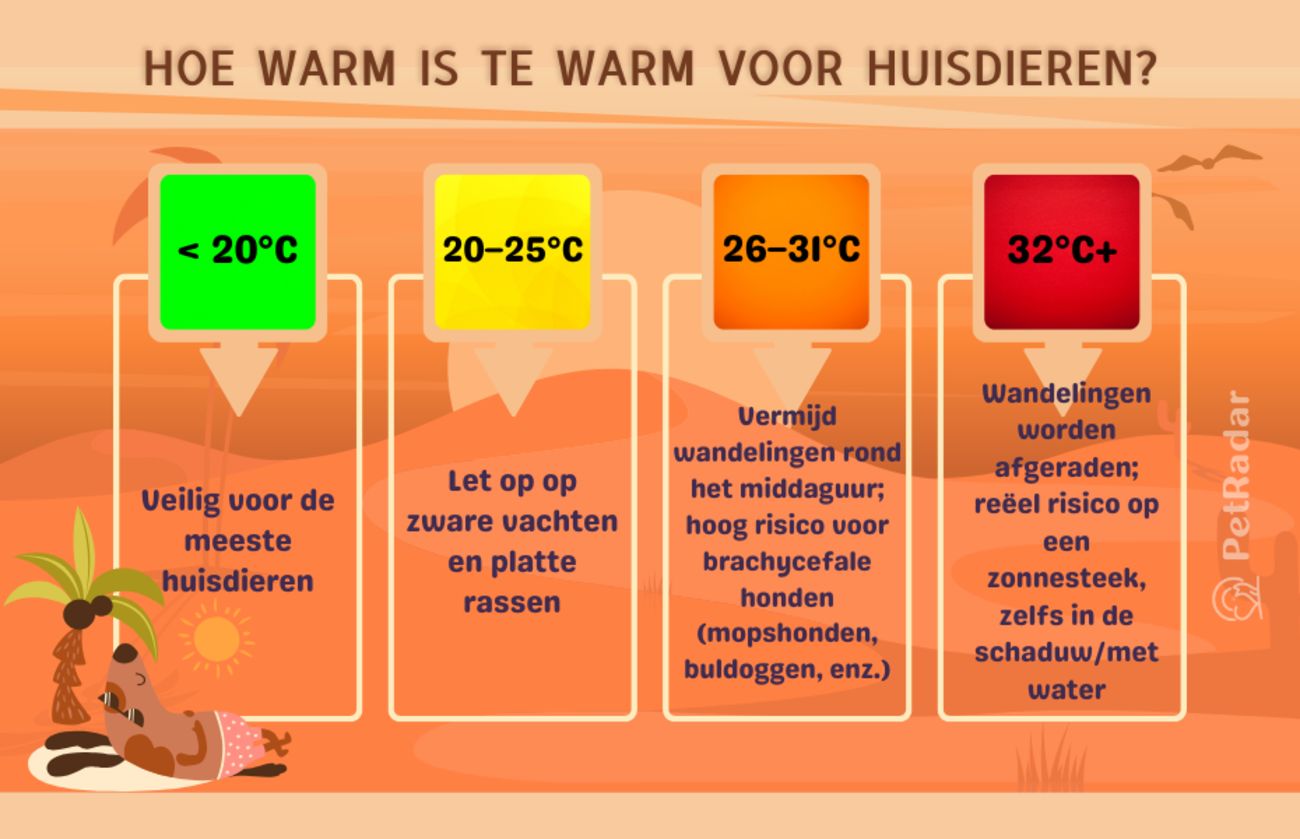 HOE WARM IS TE WARM VOOR HUISDIEREN?

< 20°C

Veilig voor de meeste huisdieren

20–25°C

Let op op zware vachten en platte rassen

26–31°C

Vermijd wandelingen rond het middaguur; hoog risico voor brachycefale honden (mopshonden, buldoggen, enz.)

32°C+

Wandelingen worden afgeraden; reëel risico op een zonnesteek, zelfs in de schaduw/met water

PetRadar