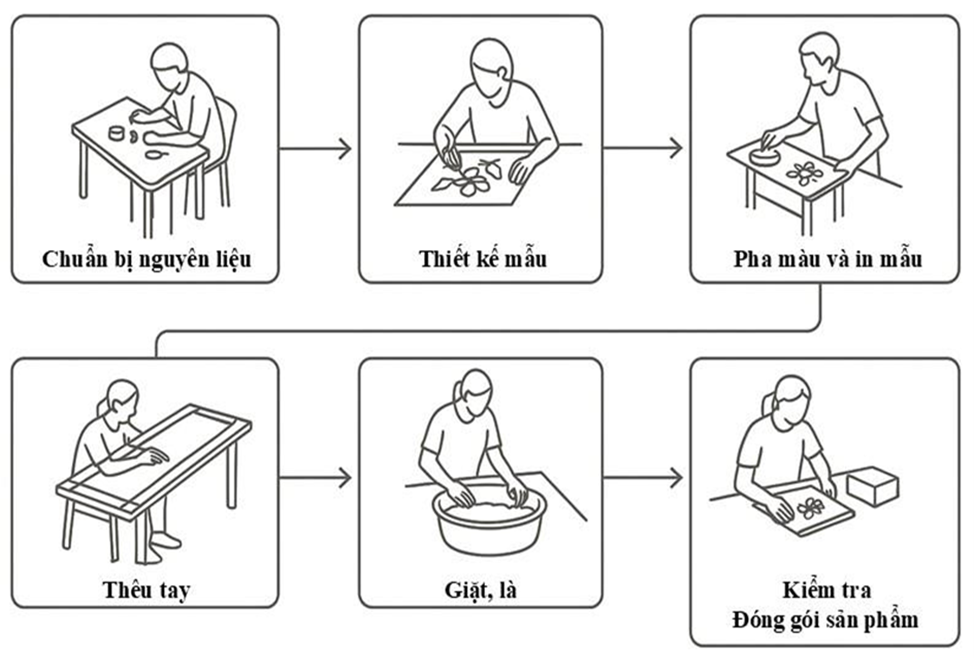 Chuẩn bị nguyên liệu

Thiết kế mẫu

Pha màu và in mẫu

Thêu tay

Giặt, là

Kiểm tra
Đóng gói sản phẩm