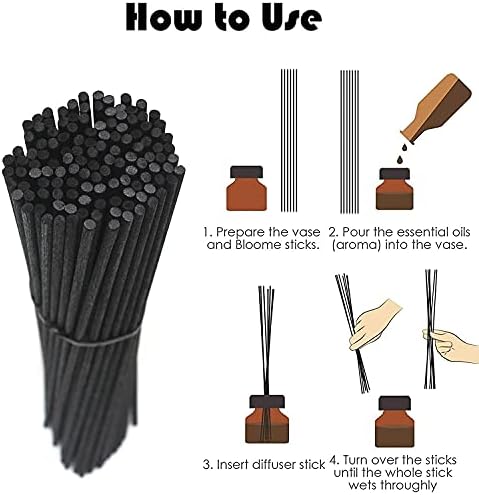 How to Use

1. Prepare the vase and Bloome sticks.

2. Pour the essential oils (aroma) into the vase.

3. Insert diffuser stick

4. Turn over the sticks until the whole stick wets throughly