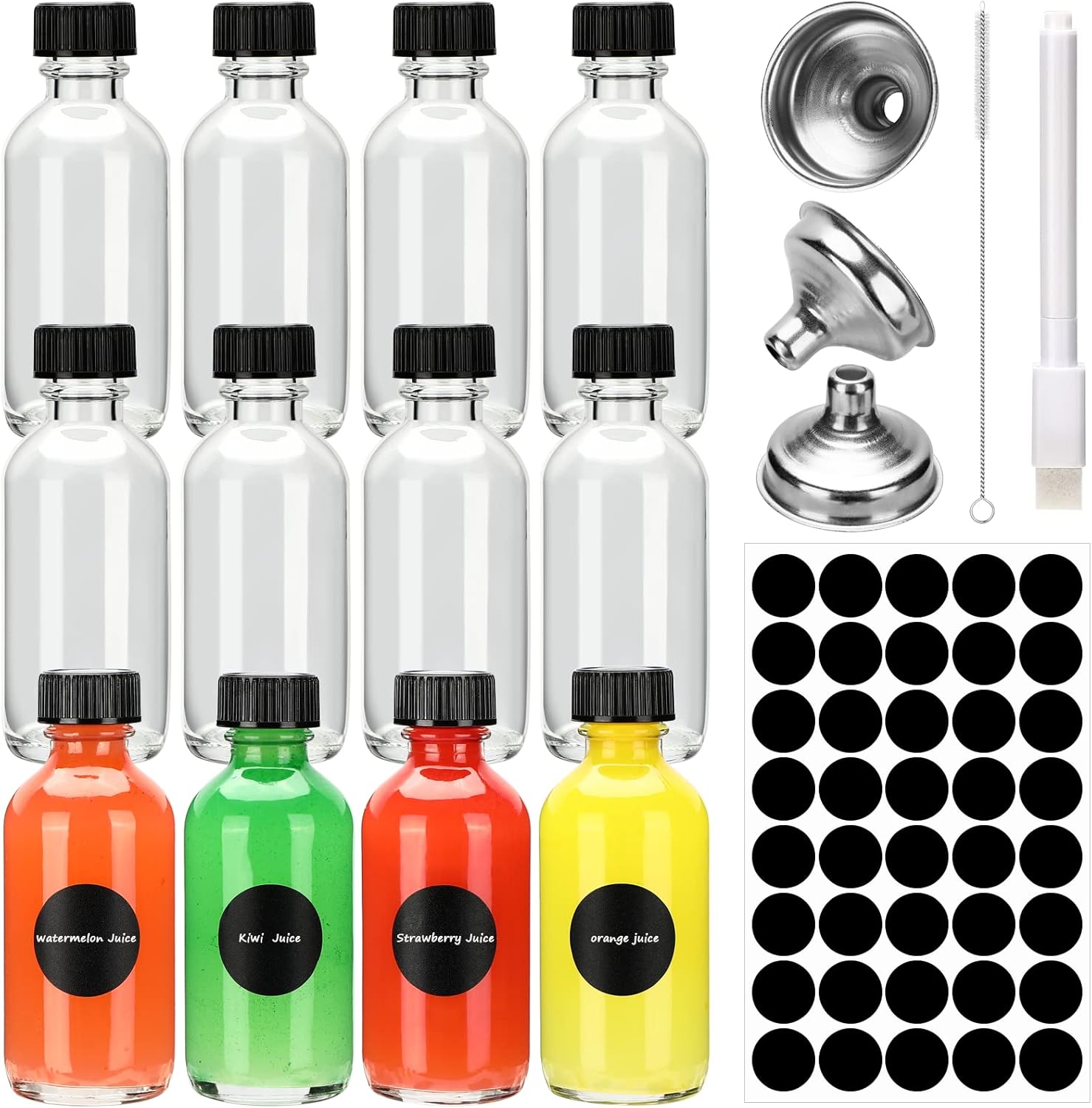 watermelon Juice

Kiwi Juice

Strawberry Juice

orange juice