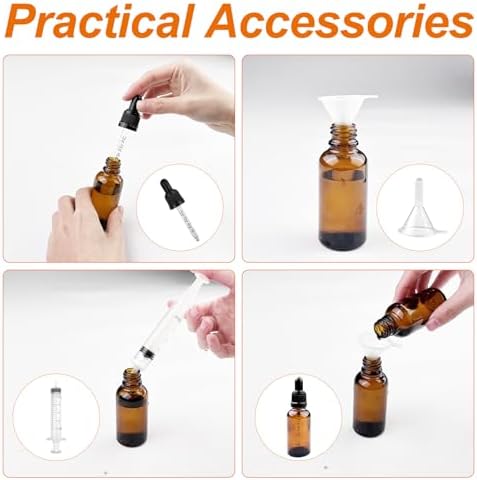 Practical Accessories