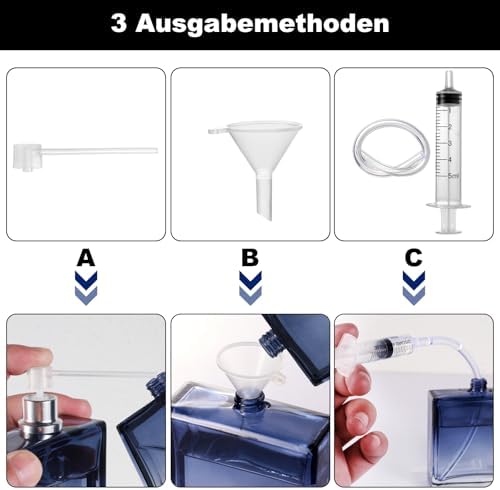 3 Ausgabemethoden

1
2
3
4
5ml

A

B

C