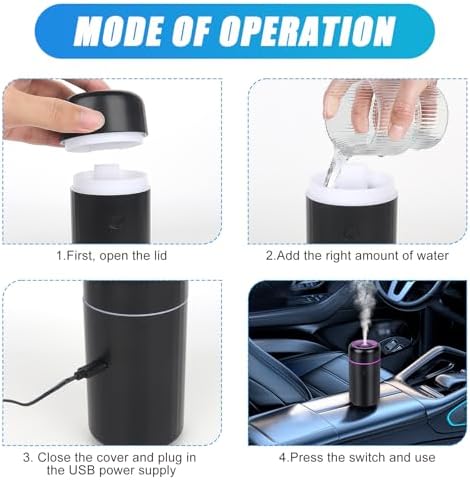 MODE OF OPERATION

1.First, open the lid

2.Add the right amount of water

3. Close the cover and plug in the USB power supply

4.Press the switch and use