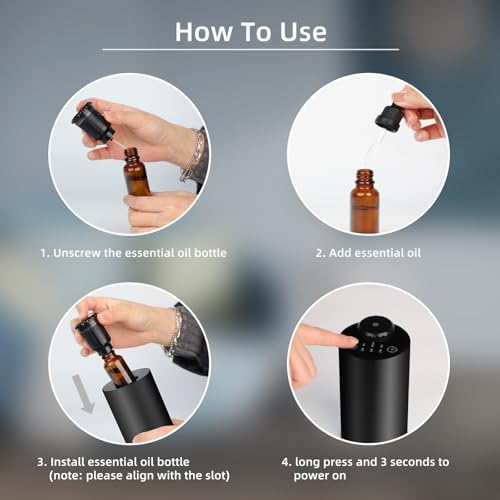 How To Use

1. Unscrew the essential oil bottle

2. Add essential oil

3. Install essential oil bottle (note: please align with the slot)

4. long press and 3 seconds to power on